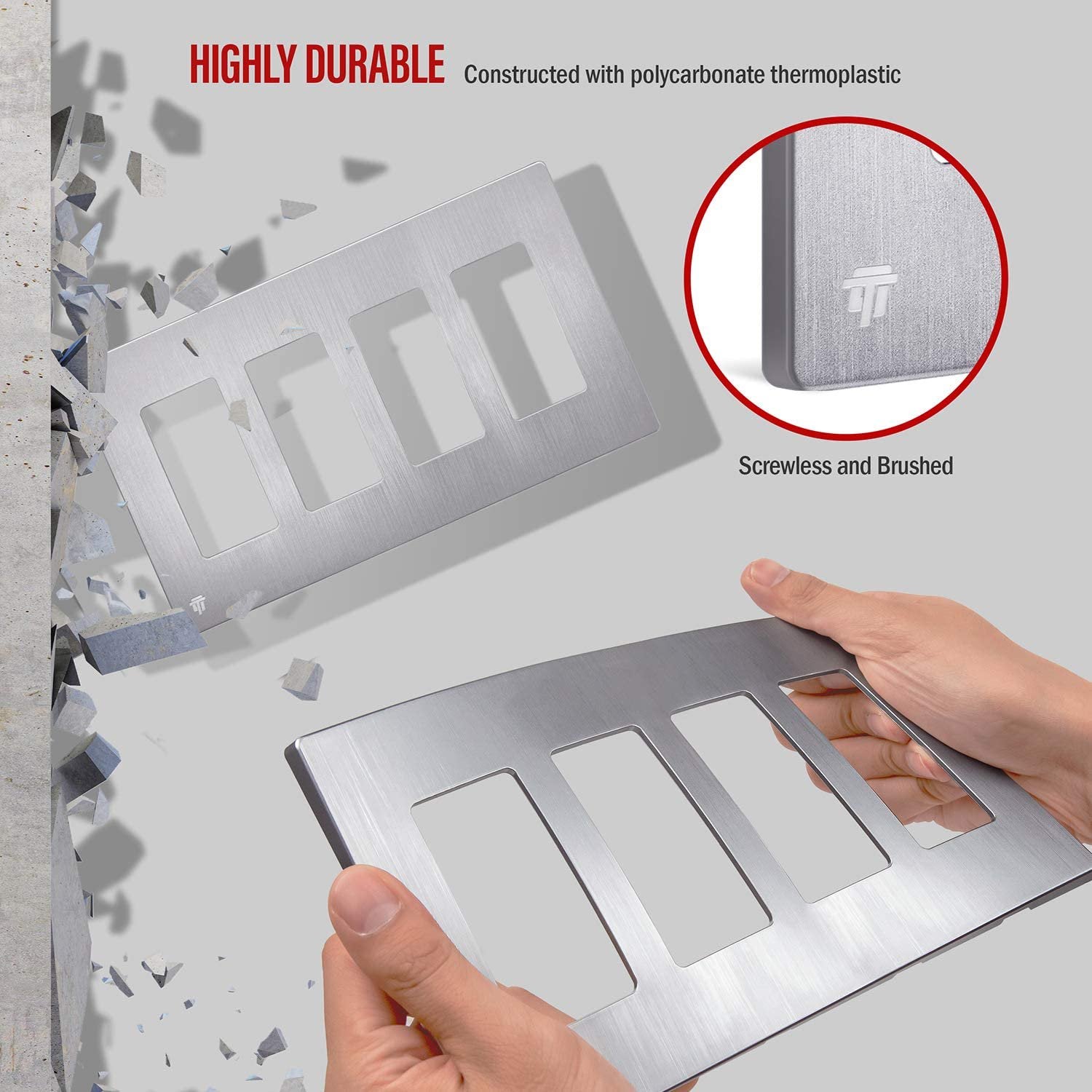 HIGHLY DURABLE Constructed with polycarbonate thermoplastic

Screwless and Brushed