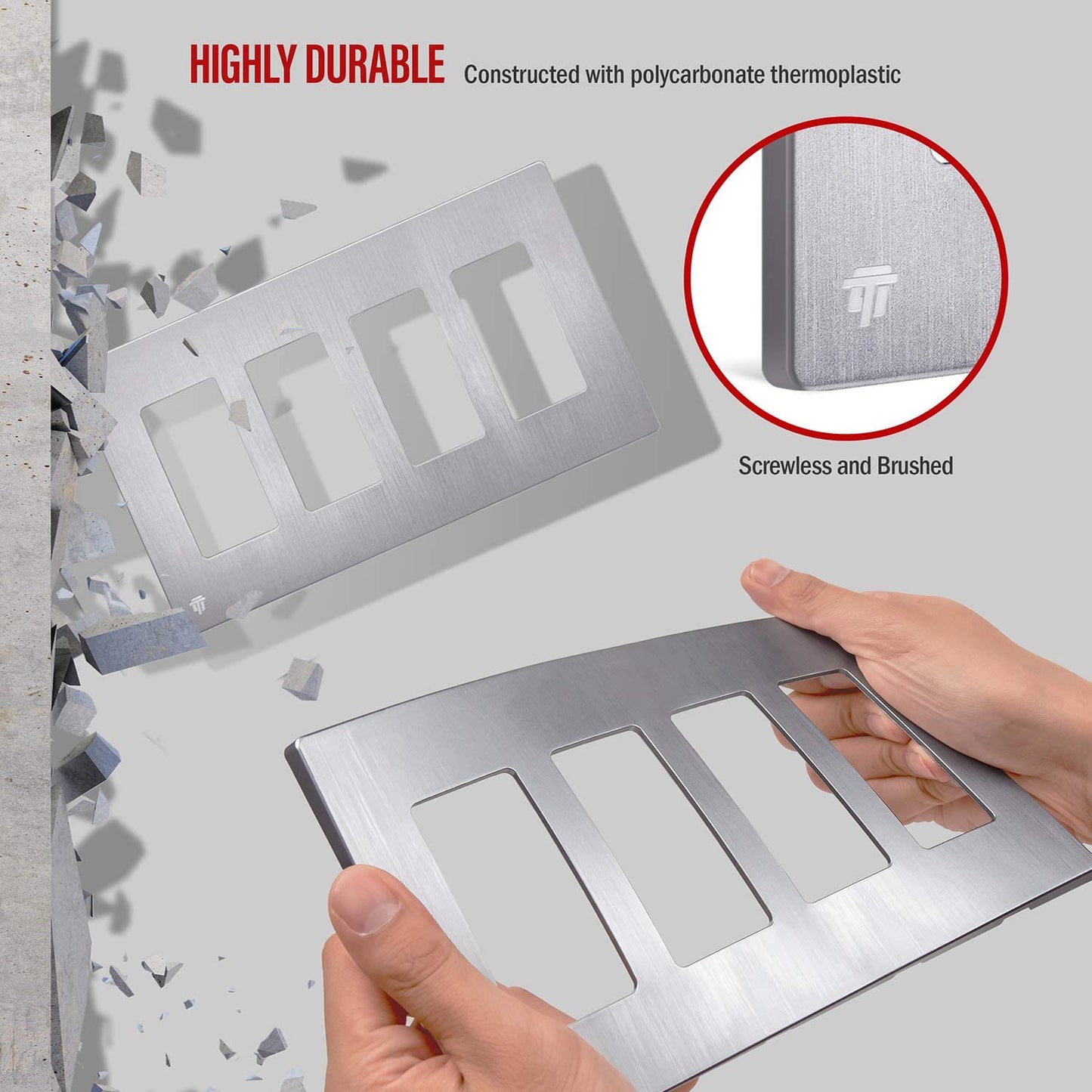 HIGHLY DURABLE Constructed with polycarbonate thermoplastic

Screwless and Brushed