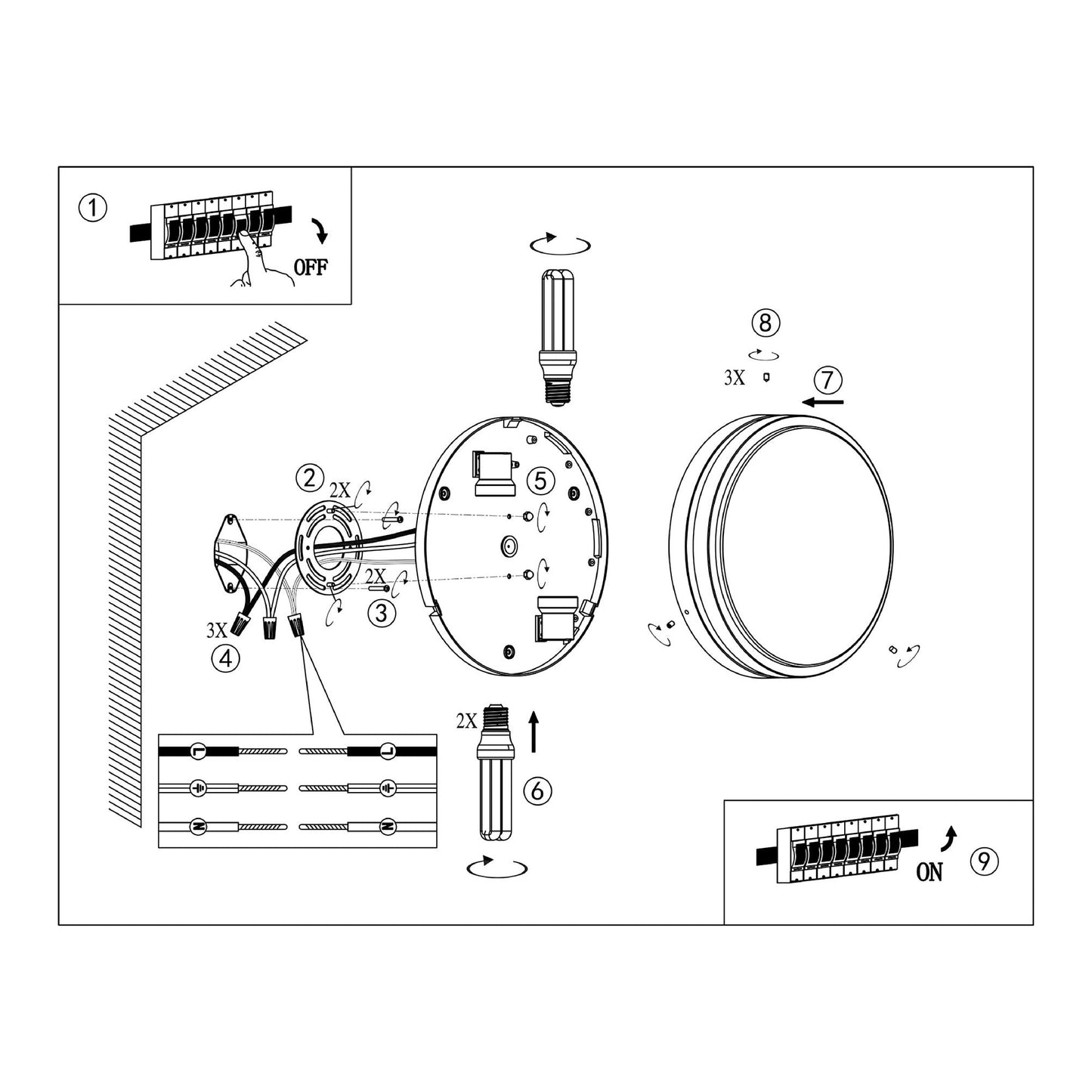 ①
OFF

⑧
3X
⑦

②
2X
⑤

2X
③
3X
④

L L
N N

2X
⑥

ON ⑨