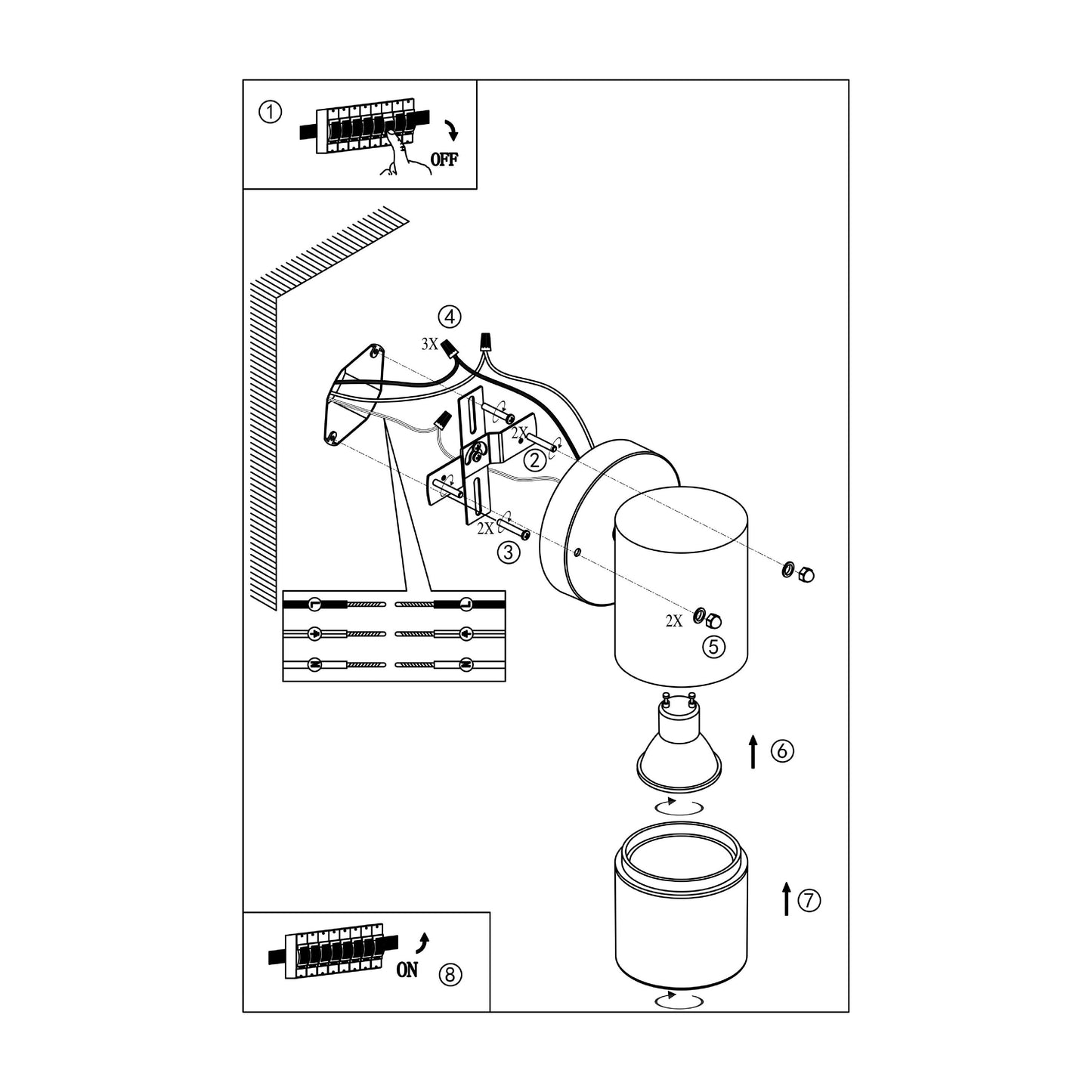 ①
OFF

④
3X
2X
②
2X
③
2X
⑤
⑥
⑦
ON ⑧