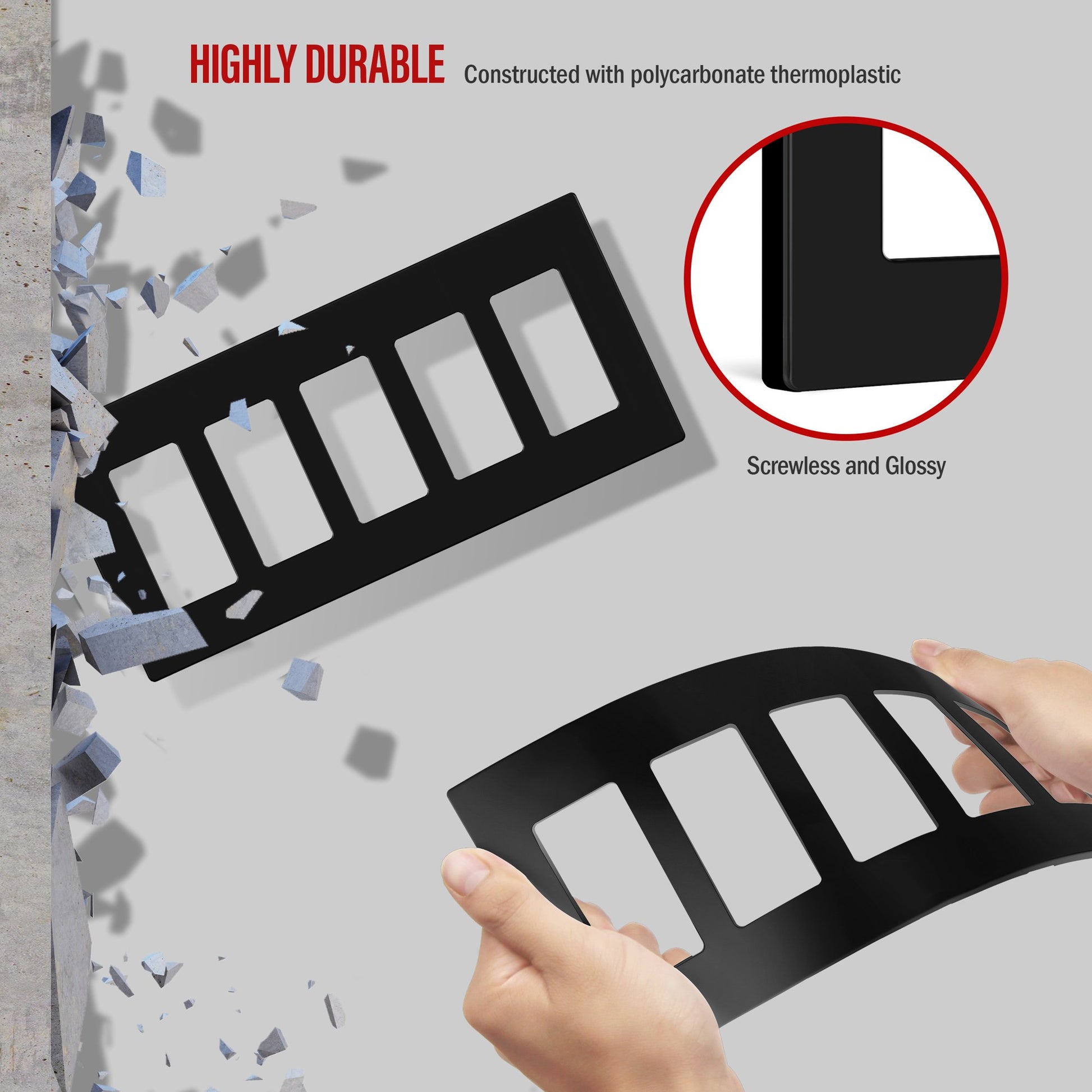 HIGHLY DURABLE Constructed with polycarbonate thermoplastic

Screwless and Glossy