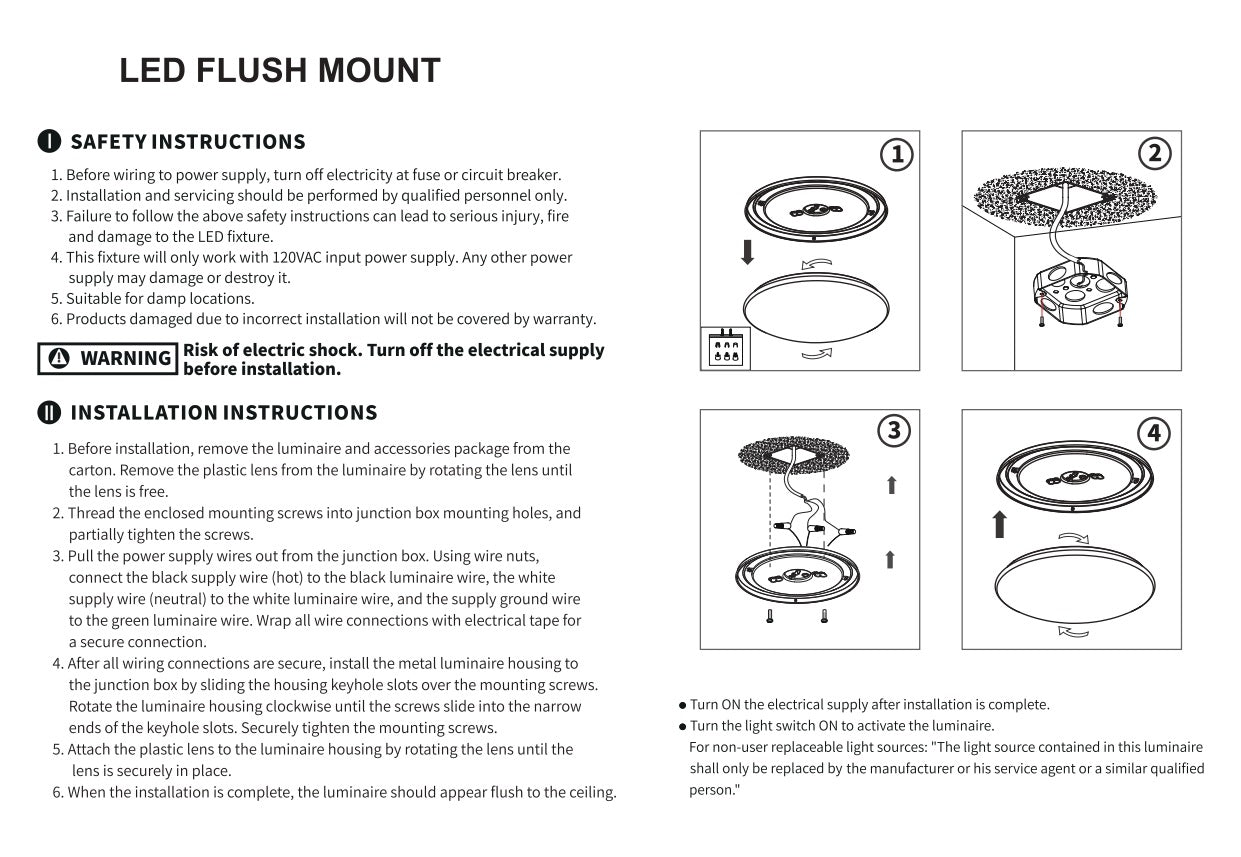 LED FLUSH MOUNT

I SAFETY INSTRUCTIONS

1. Before wiring to power supply, turn off electricity at fuse or circuit breaker.
2. Installation and servicing should be performed by qualified personnel only.
3. Failure to follow the above safety instructions can lead to serious injury, fire and damage to the LED fixture.
4. This fixture will only work with 120VAC input power supply. Any other power supply may damage or destroy it.
5. Suitable for damp locations.
6. Products damaged due to incorrect installation will not be covered by warranty.

WARNING Risk of electric shock. Turn off the electrical supply before installation.

II INSTALLATION INSTRUCTIONS

1. Before installation, remove the luminaire and accessories package from the carton. Remove the plastic lens from the luminaire by rotating the lens until the lens is free.
2. Thread the enclosed mounting screws into junction box mounting holes, and partially tighten the screws.
3. Pull the power supply wires out from the junction box. Using wire nuts, connect the black supply wire (hot) to the black luminaire wire, the white supply wire (neutral) to the white luminaire wire, and the supply ground wire to the green luminaire wire. Wrap all wire connections with electrical tape for a secure connection.
4. After all wiring connections are secure, install the metal luminaire housing to the junction box by sliding the housing keyhole slots over the mounting screws. Rotate the luminaire housing clockwise until the screws slide into the narrow ends of the keyhole slots. Securely tighten the mounting screws.
5. Attach the plastic lens to the luminaire housing by rotating the lens until the lens is securely in place.
6. When the installation is complete, the luminaire should appear flush to the ceiling.

1

2

3

4

● Turn ON the electrical supply after installation is complete.
● Turn the light switch ON to activate the luminaire.
For non-user replaceable light sources: "The light source contained in this luminaire shall only be replaced by the manufacturer or his service agent or a similar qualified person."